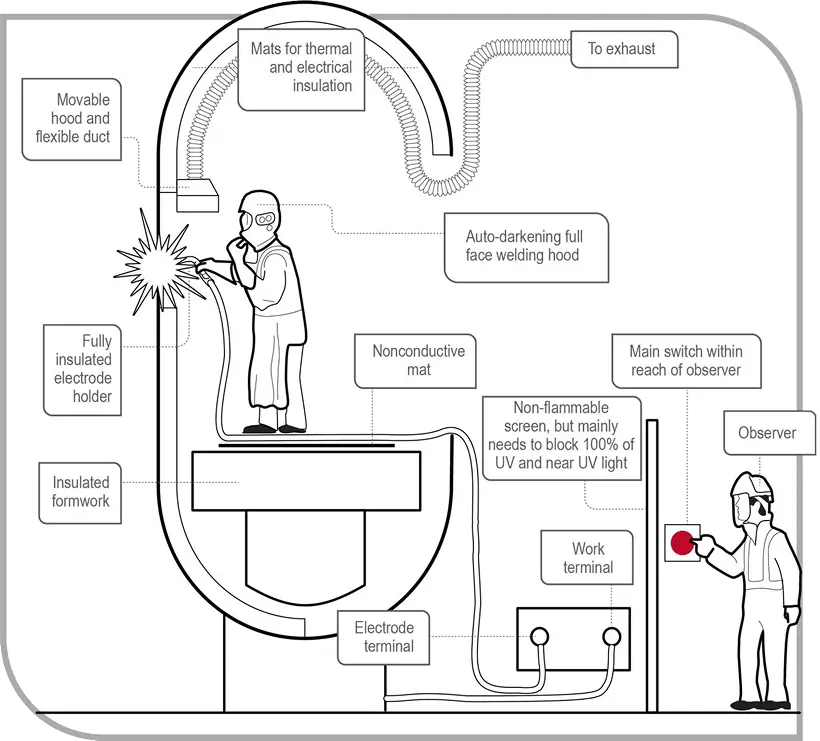 Mats for thermal and electrical insulation

To exhaust

Movable hood and flexible duct

Auto-darkening full face welding hood

Fully insulated electrode holder

Nonconductive mat

Main switch within reach of observer

Non-flammable screen, but mainly needs to block 100% of UV and near UV light

Observer

Insulated formwork

Work terminal

Electrode terminal